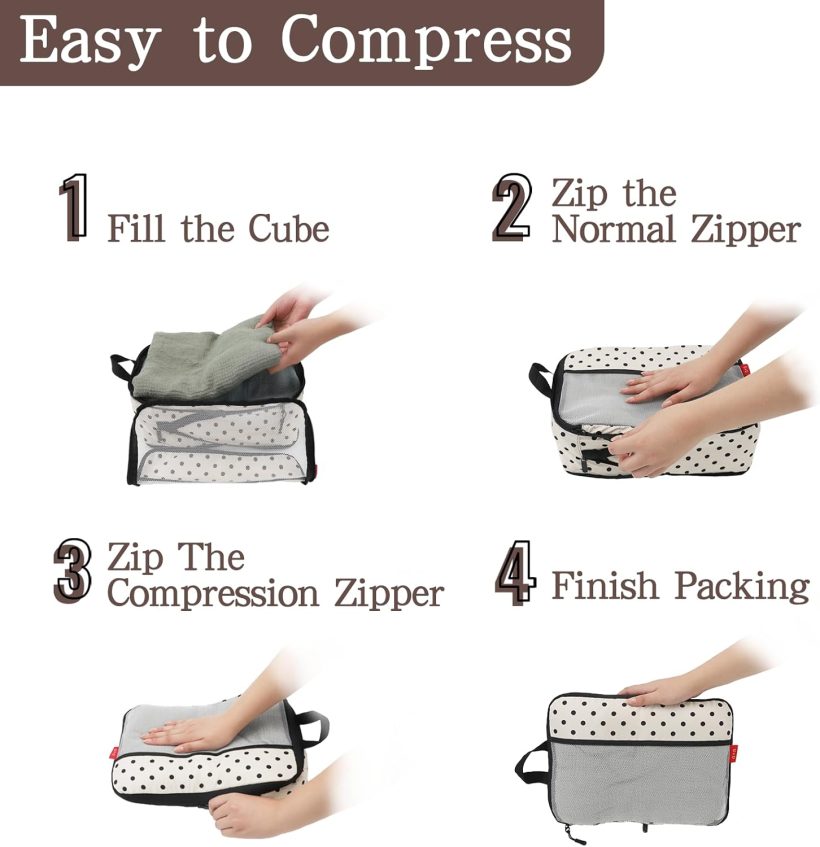 Easy to Compress

1 Fill the Cube

2 Zip the Normal Zipper

3 Zip The Compression Zipper

4 Finish Packing